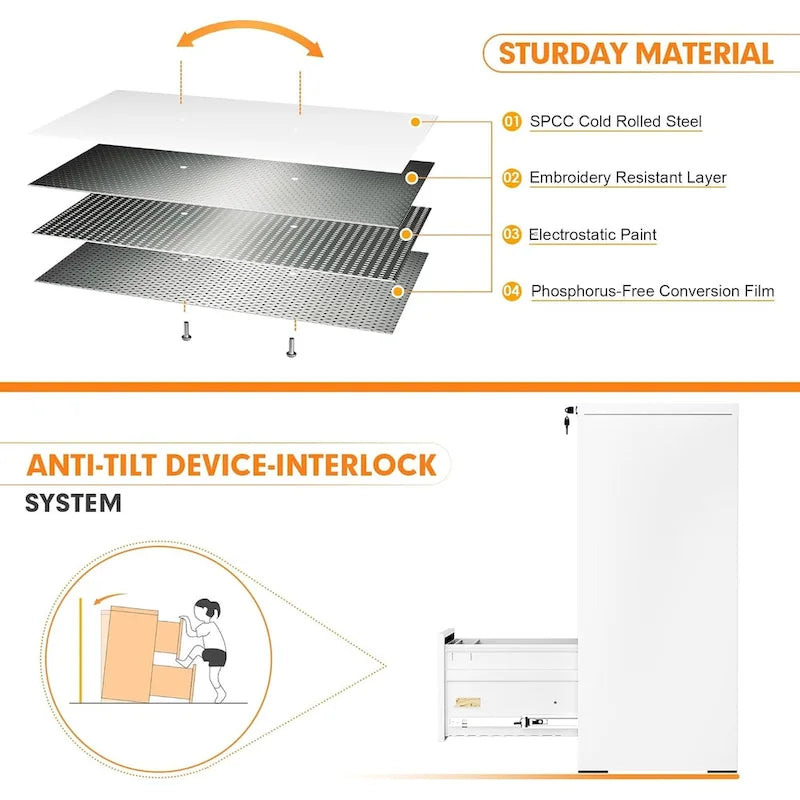 STURDAY MATERIAL

01 SPCC Cold Rolled Steel

02 Embroidery Resistant Layer

03 Electrostatic Paint

04 Phosphorus-Free Conversion Film

ANTI-TILT DEVICE-INTERLOCK SYSTEM